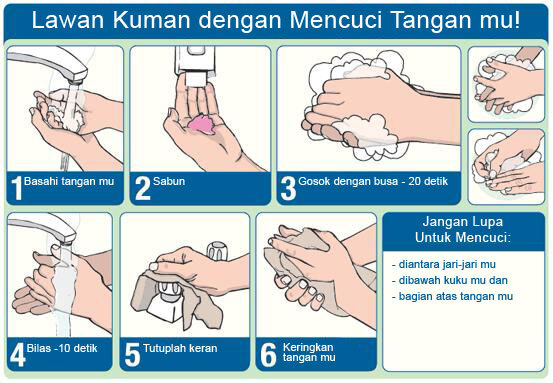 Lawan Kuman dengan Mencuci Tangan mu!

1 Basahi tangan mu

2 Sabun

3 Gosok dengan busa - 20 detik

4 Bilas -10 detik

5 Tutuplah keran

6 Keringkan tangan mu

Jangan Lupa Untuk Mencuci:

- diantara jari-jari mu
- dibawah kuku mu dan
- bagian atas tangan mu